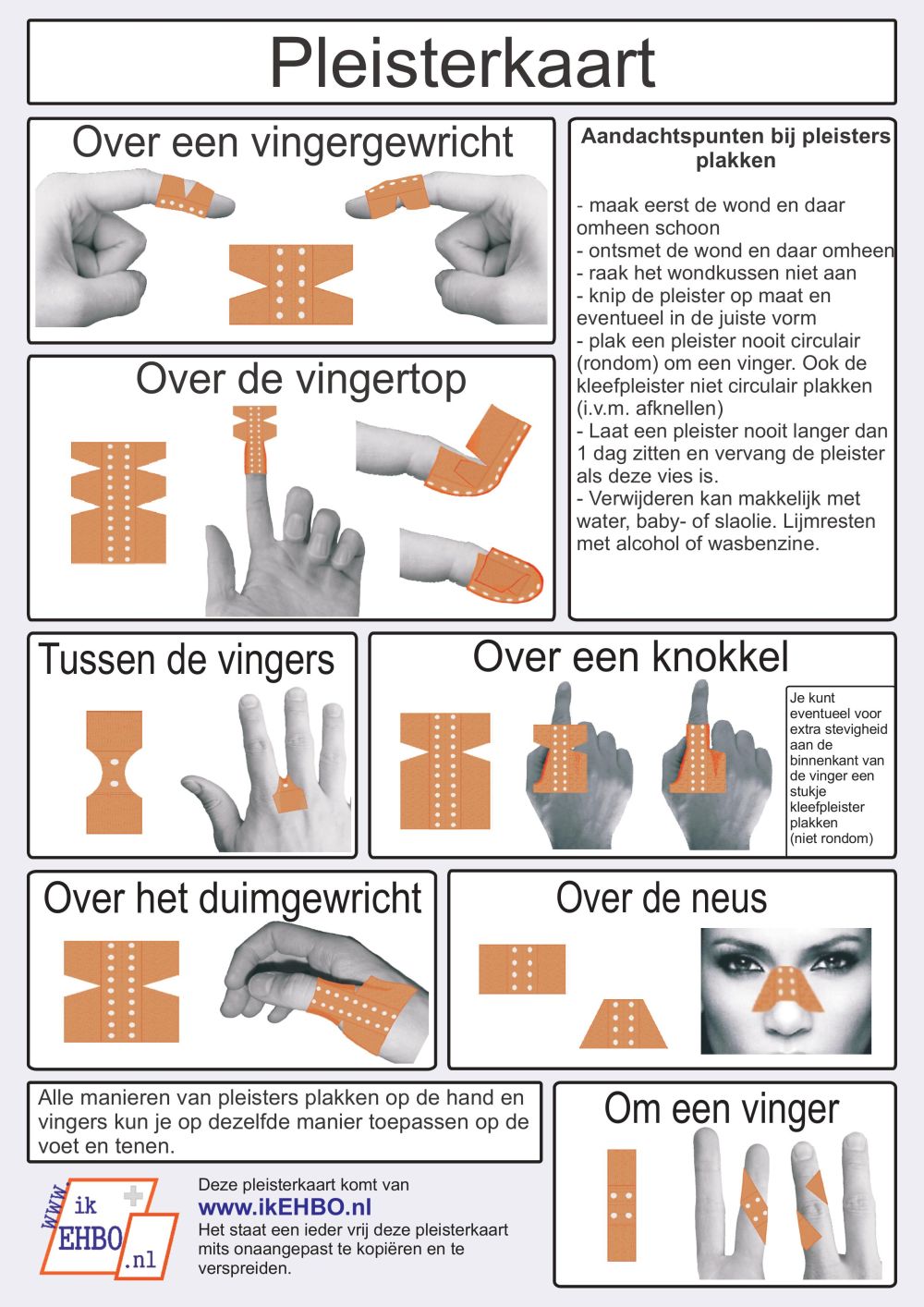 Pleisterkaart

Over een vingergewricht

Aandachtspunten bij pleisters plakken

- maak eerst de wond en daar omheen schoon
- ontsmet de wond en daar omheen
- raak het wondkussen niet aan
- knip de pleister op maat en eventueel in de juiste vorm
- plak een pleister nooit circulair (rondom) om een vinger. Ook de kleefpleister niet circulair plakken (i.v.m. afknellen)
- Laat een pleister nooit langer dan 1 dag zitten en vervang de pleister als deze vies is.
- Verwijderen kan makkelijk met water, baby- of slaolie. Lijmresten met alcohol of wasbenzine.

Over de vingertop

Tussen de vingers

Over een knokkel

Je kunt eventueel voor extra stevigheid aan de binnenkant van de vinger een stukje kleefpleister plakken (niet rondom)

Over het duimgewricht

Over de neus

Alle manieren van pleisters plakken op de hand en vingers kun je op dezelfde manier toepassen op de voet en tenen.

Om een vinger

www. ik EHBO .nl

Deze pleisterkaart komt van
www.ikEHBO.nl
Het staat een ieder vrij deze pleisterkaart mits onaangepast te kopiëren en te verspreiden.